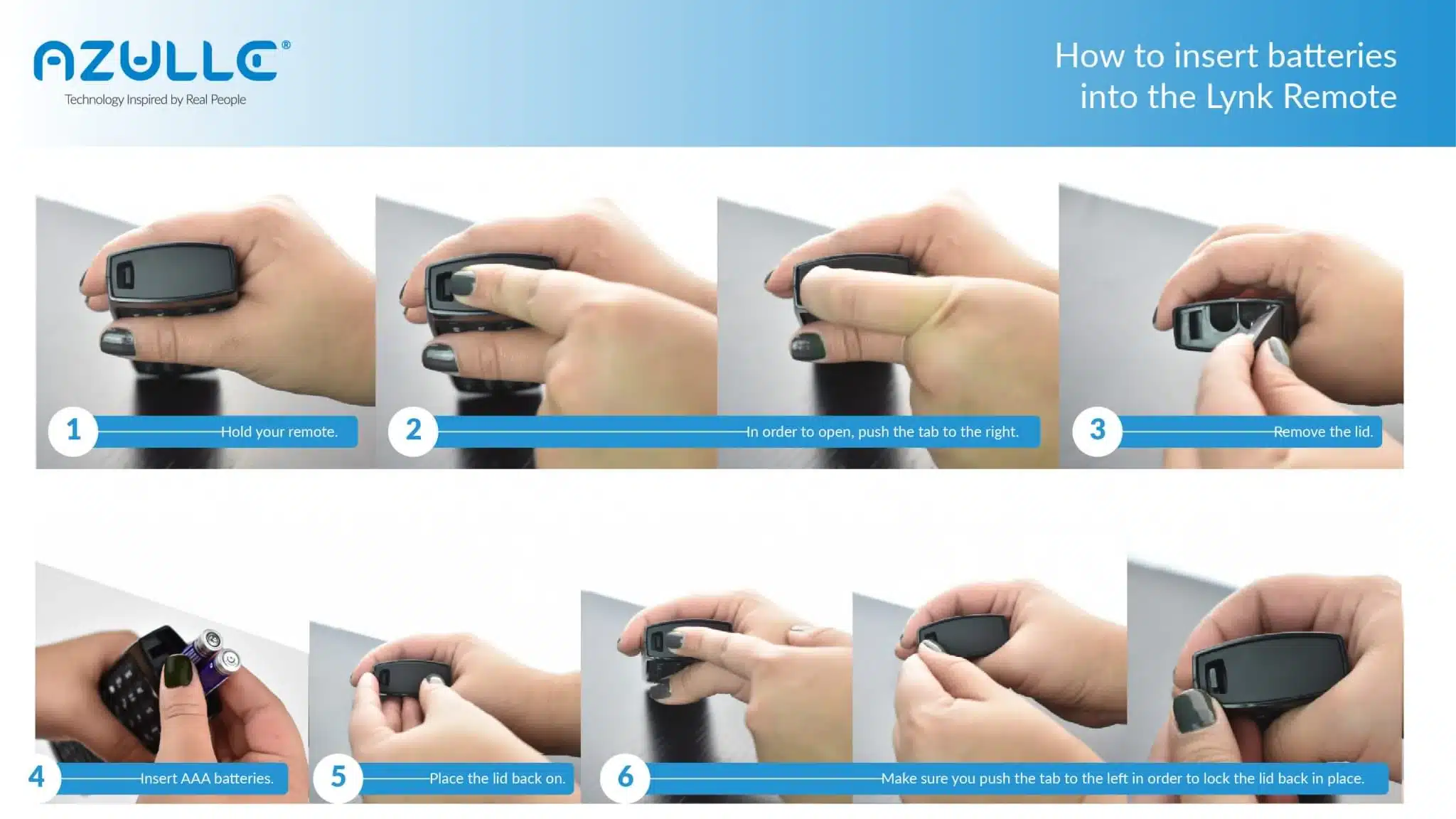 AZULLE®
Technology Inspired by Real People

How to insert batteries into the Lynk Remote

1 Hold your remote.

2 In order to open, push the tab to the right.

3 Remove the lid.

4 Insert AAA batteries.

5 Place the lid back on.

6 Make sure you push the tab to the left in order to lock the lid back in place.