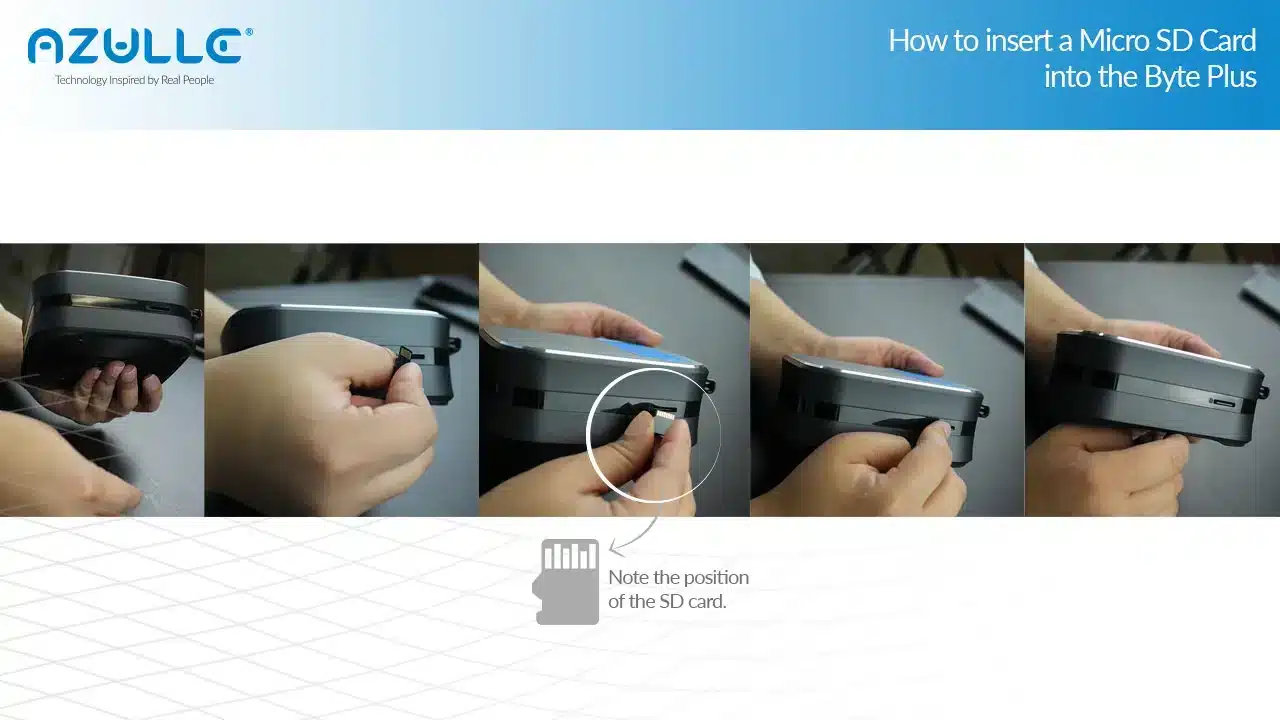 AZULLE®
Technology Inspired by Real People

How to insert a Micro SD Card into the Byte Plus

Note the position of the SD card.